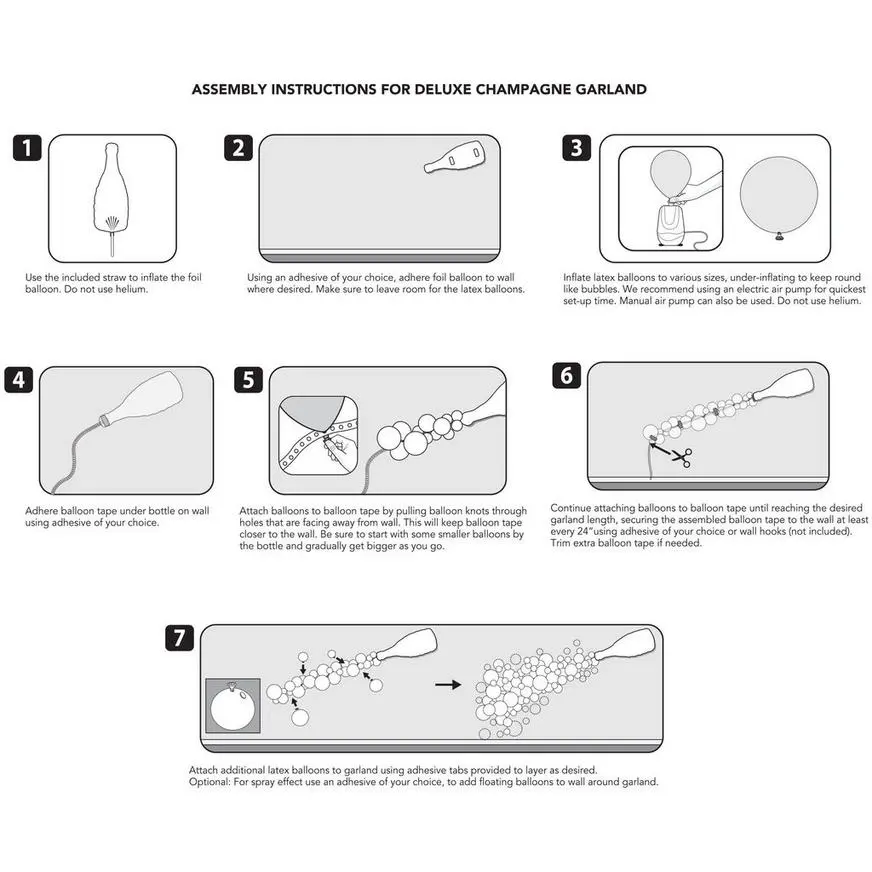 ASSEMBLY INSTRUCTIONS FOR DELUXE CHAMPAGNE GARLAND

1

Use the included straw to inflate the foil balloon. Do not use helium.

2

Using an adhesive of your choice, adhere foil balloon to wall where desired. Make sure to leave room for the latex balloons.

3

Inflate latex balloons to various sizes, under-inflating to keep round like bubbles. We recommend using an electric air pump for quickest set-up time. Manual air pump can also be used. Do not use helium.

4

Adhere balloon tape under bottle on wall using adhesive of your choice.

5

Attach balloons to balloon tape by pulling balloon knots through holes that are facing away from wall. This will keep balloon tape closer to the wall. Be sure to start with some smaller balloons by the bottle and gradually get bigger as you go.

6

Continue attaching balloons to balloon tape until reaching the desired garland length, securing the assembled balloon tape to the wall at least every 24" using adhesive of your choice or wall hooks (not included). Trim extra balloon tape if needed.

7

Attach additional latex balloons to garland using adhesive tabs provided to layer as desired.
Optional: For spray effect use an adhesive of your choice, to add floating balloons to wall around garland.