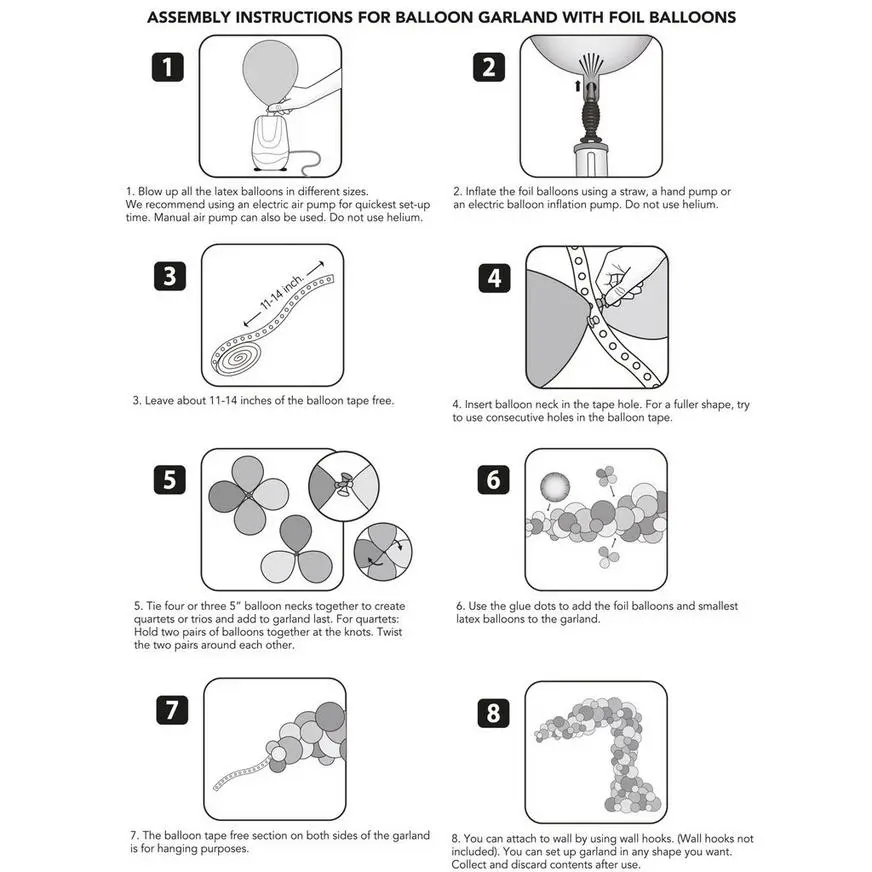 ASSEMBLY INSTRUCTIONS FOR BALLOON GARLAND WITH FOIL BALLOONS

1

1. Blow up all the latex balloons in different sizes.
We recommend using an electric air pump for quickest set-up time. Manual air pump can also be used. Do not use helium.

2

2. Inflate the foil balloons using a straw, a hand pump or an electric balloon inflation pump. Do not use helium.

3

11-14 inch.

3. Leave about 11-14 inches of the balloon tape free.

4

4. Insert balloon neck in the tape hole. For a fuller shape, try to use consecutive holes in the balloon tape.

5

5. Tie four or three 5" balloon necks together to create quartets or trios and add to garland last. For quartets: Hold two pairs of balloons together at the knots. Twist the two pairs around each other.

6

6. Use the glue dots to add the foil balloons and smallest latex balloons to the garland.

7

7. The balloon tape free section on both sides of the garland is for hanging purposes.

8

8. You can attach to wall by using wall hooks. (Wall hooks not included). You can set up garland in any shape you want. Collect and discard contents after use.