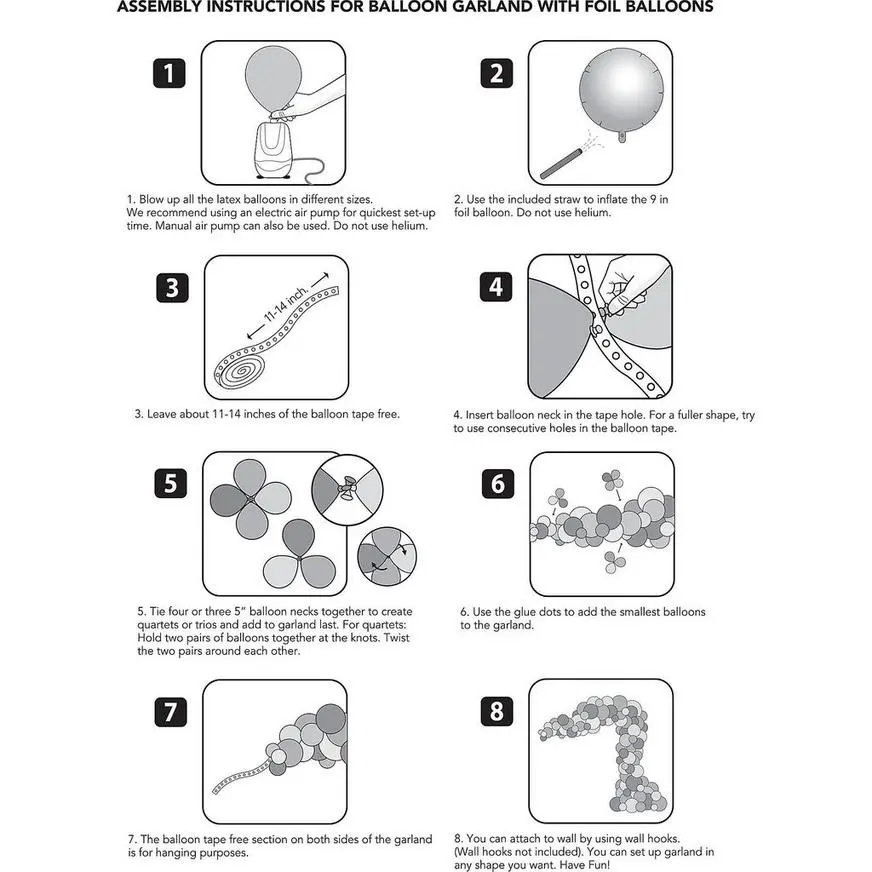 ASSEMBLY INSTRUCTIONS FOR BALLOON GARLAND WITH FOIL BALLOONS

1

1. Blow up all the latex balloons in different sizes. We recommend using an electric air pump for quickest set-up time. Manual air pump can also be used. Do not use helium.

2

2. Use the included straw to inflate the 9 in foil balloon. Do not use helium.

3

11-14 inch.

3. Leave about 11-14 inches of the balloon tape free.

4

4. Insert balloon neck in the tape hole. For a fuller shape, try to use consecutive holes in the balloon tape.

5

5. Tie four or three 5" balloon necks together to create quartets or trios and add to garland last. For quartets: Hold two pairs of balloons together at the knots. Twist the two pairs around each other.

6

6. Use the glue dots to add the smallest balloons to the garland.

7

7. The balloon tape free section on both sides of the garland is for hanging purposes.

8

8. You can attach to wall by using wall hooks. (Wall hooks not included). You can set up garland in any shape you want. Have Fun!